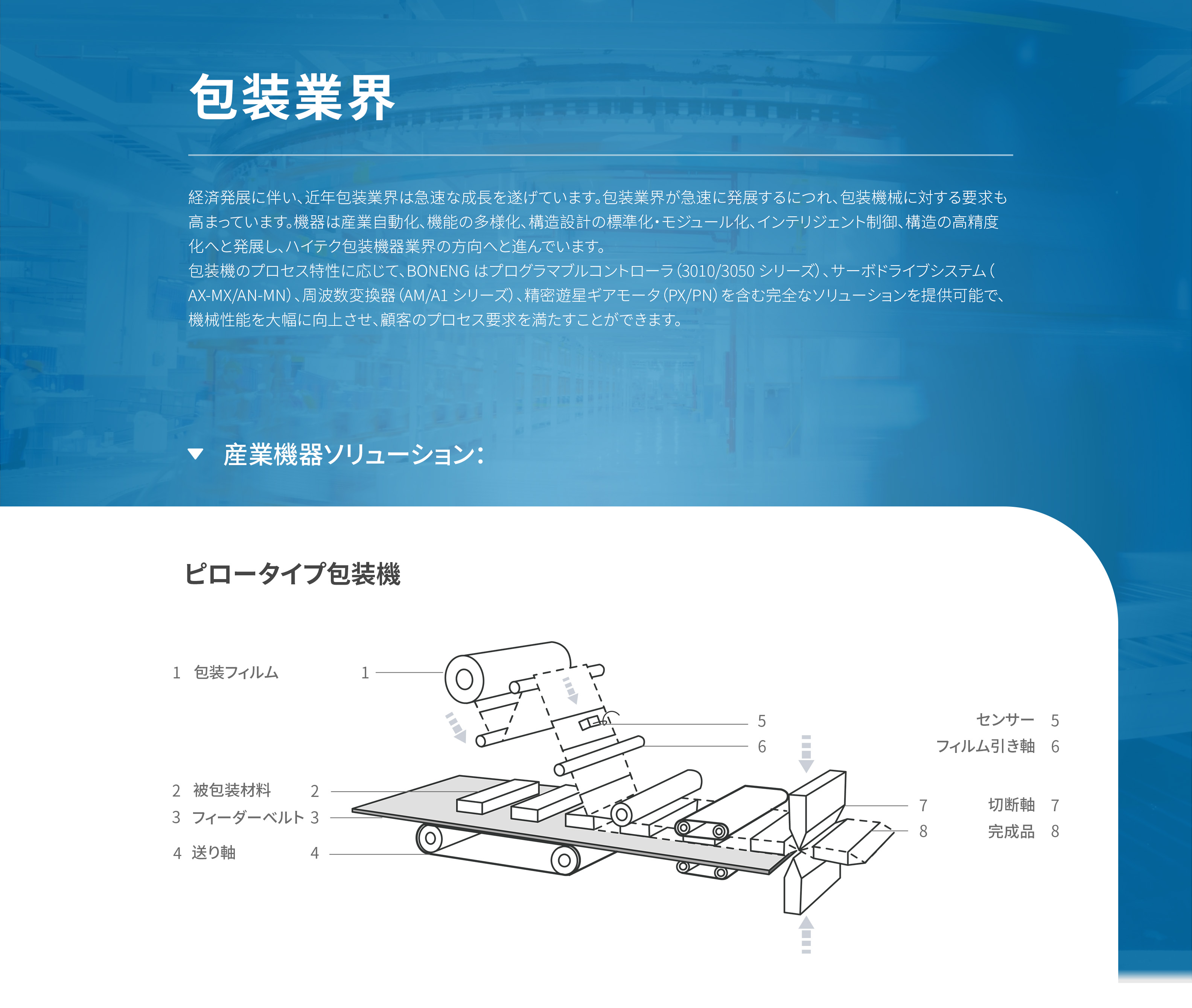 包装業界

経済発展に伴い、近年包装業界は急速な成長を遂げています。包装業界が急速に発展するにつれ、包装機械に対する要求も高まっています。機器は産業自動化、機能の多様化、構造設計の標準化・モジュール化、インテリジェント制御、構造の高精度化へと発展し、ハイテク包装機器業界の方向へと進んでいます。
包装機のプロセス特性に応じて、BONENG はプログラマブルコントローラ（3010/3050 シリーズ）、サーボドライブシステム（AX-MX/AN-MN）、周波数変換器（AM/A1 シリーズ）、精密遊星ギアモータ（PX/PN）を含む完全なソリューションを提供可能で、機械性能を大幅に向上させ、顧客のプロセス要求を満たすことができます。

産業機器ソリューション：

ピロータイプ包装機

1 包装フィルム
2 被包装材料
3 フィーダーベルト
4 送り軸

1
2
3
4
5
6
7
8

センサー 5
フィルム引き軸 6
切断軸 7
完成品 8